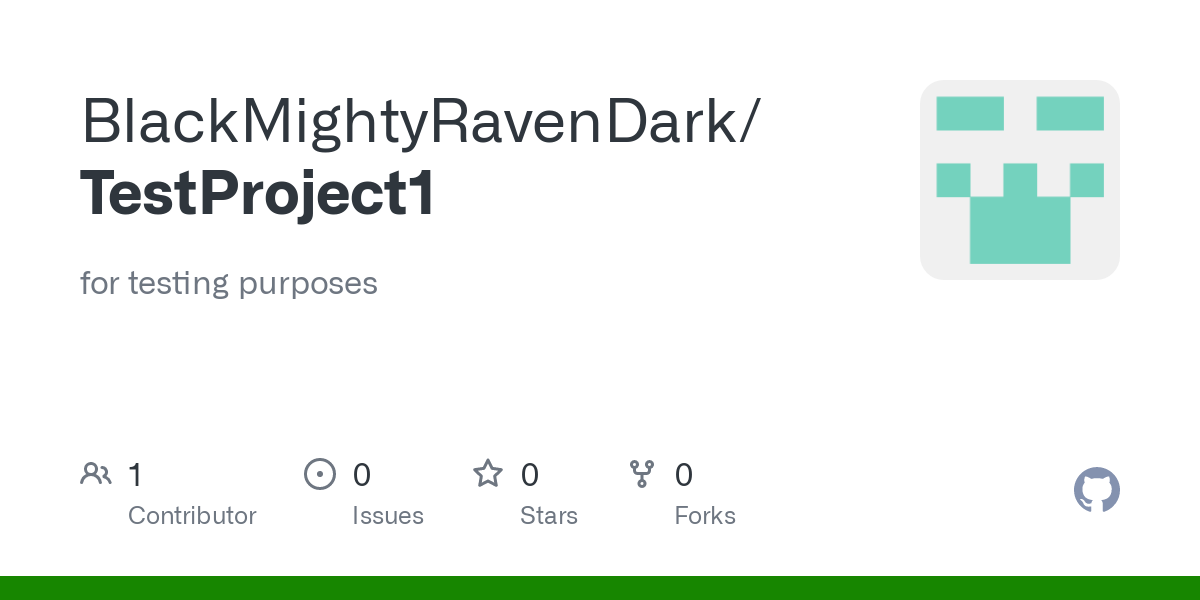 BlackMightyRavenDark/
TestProject1

for testing purposes

1
Contributor

0
Issues

0
Stars

0
Forks